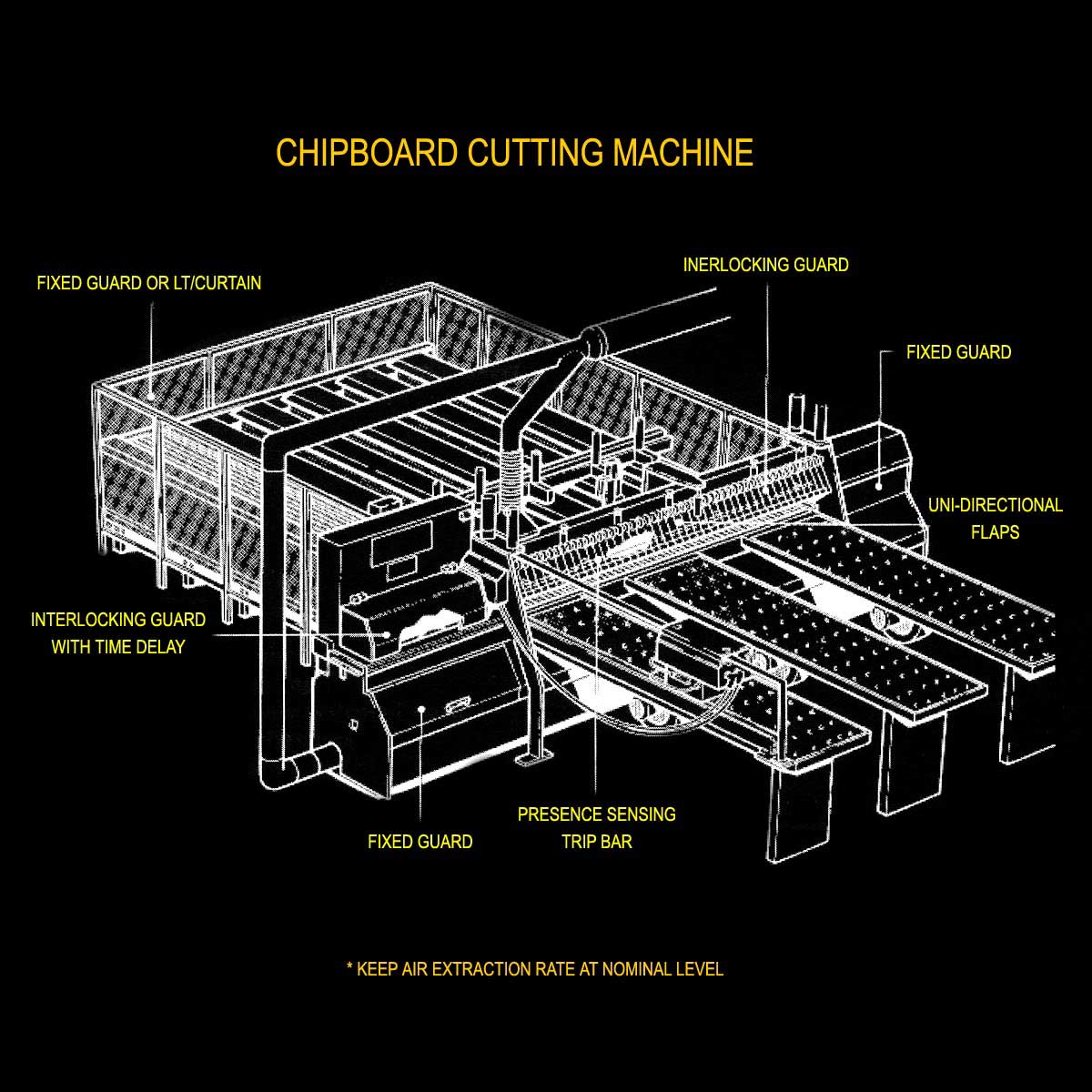 CHIPBOARD CUTTING MACHINE

FIXED GUARD OR LT/CURTAIN

INERLOCKING GUARD

FIXED GUARD

UNI-DIRECTIONAL FLAPS

INTERLOCKING GUARD WITH TIME DELAY

FIXED GUARD

PRESENCE SENSING TRIP BAR

* KEEP AIR EXTRACTION RATE AT NOMINAL LEVEL